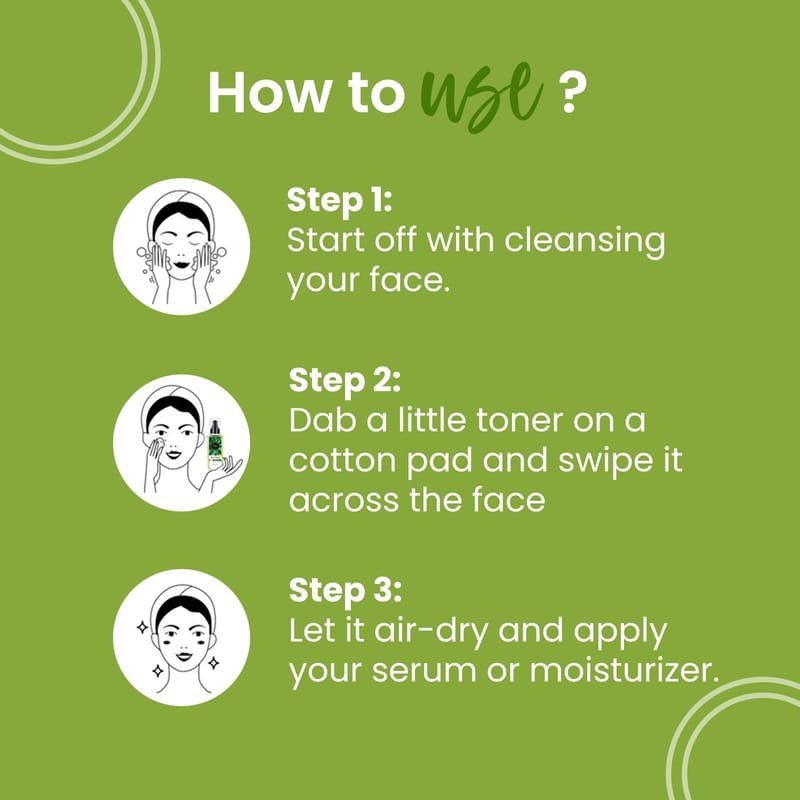 How to use ?

Step 1:
Start off with cleansing your face.

Step 2:
Dab a little toner on a cotton pad and swipe it across the face

Step 3:
Let it air-dry and apply your serum or moisturizer.