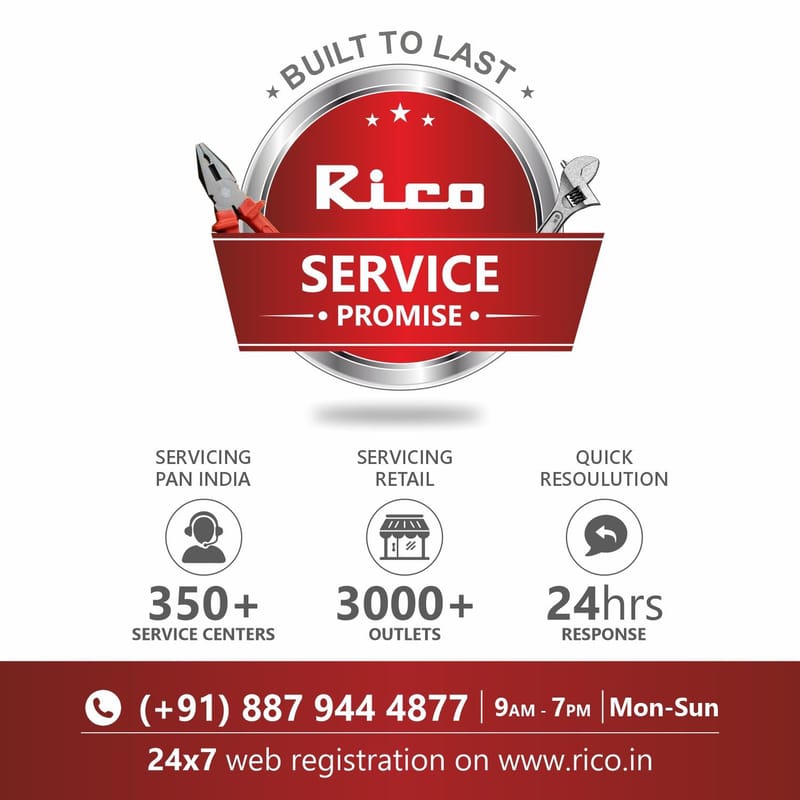 BUILT TO LAST

Rico

SERVICE
PROMISE

SERVICING PAN INDIA
350+
SERVICE CENTERS

SERVICING RETAIL
3000+
OUTLETS

QUICK RESOULUTION
24hrs
RESPONSE

(+91) 887 944 4877 | 9AM - 7PM | Mon-Sun

24x7 web registration on www.rico.in