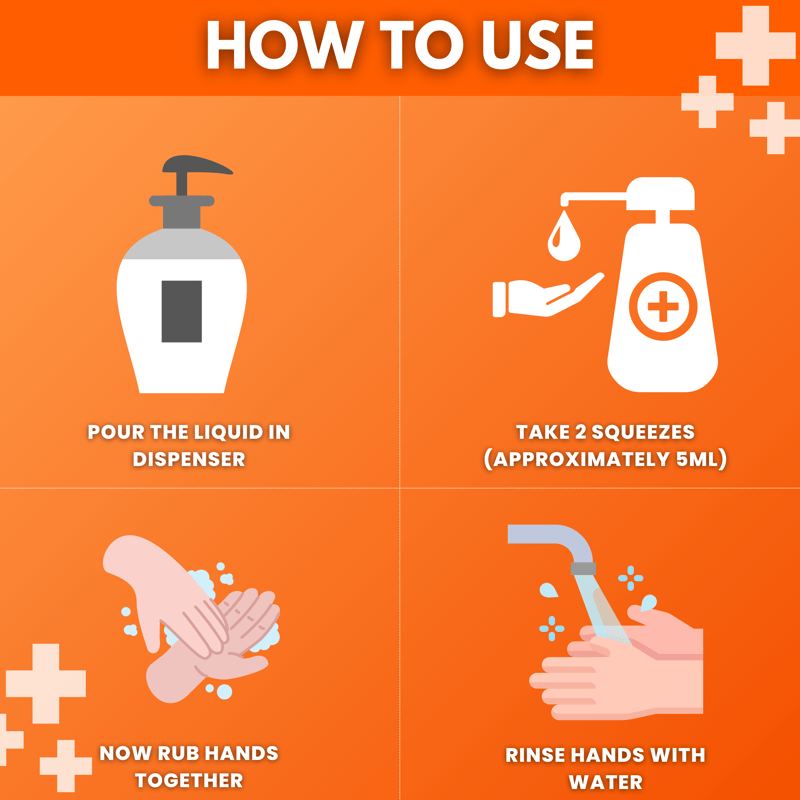 HOW TO USE

POUR THE LIQUID IN DISPENSER

TAKE 2 SQUEEZES (APPROXIMATELY 5ML)

NOW RUB HANDS TOGETHER

RINSE HANDS WITH WATER