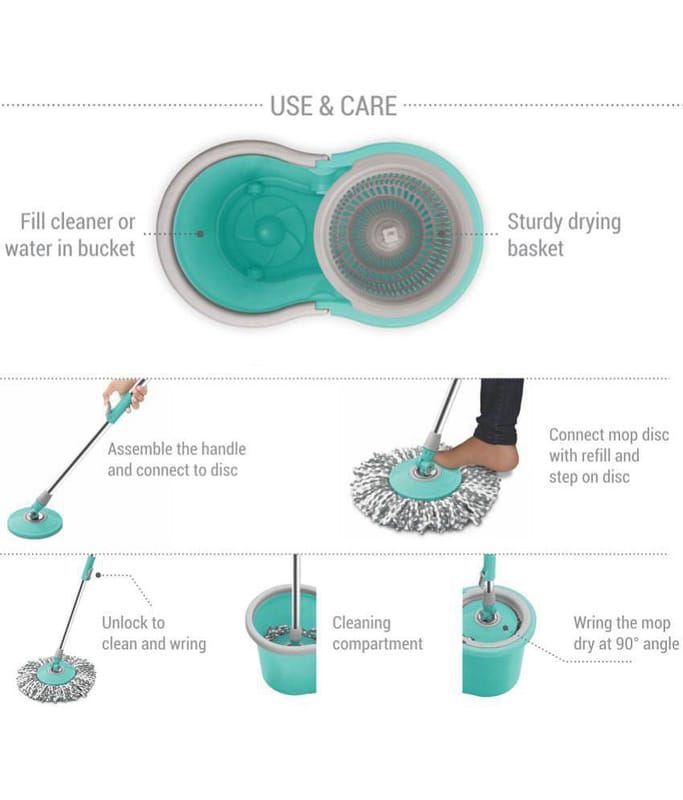 USE & CARE

Fill cleaner or water in bucket

Sturdy drying basket

Assemble the handle and connect to disc

Connect mop disc with refill and step on disc

Unlock to clean and wring

Cleaning compartment

Wring the mop dry at 90° angle