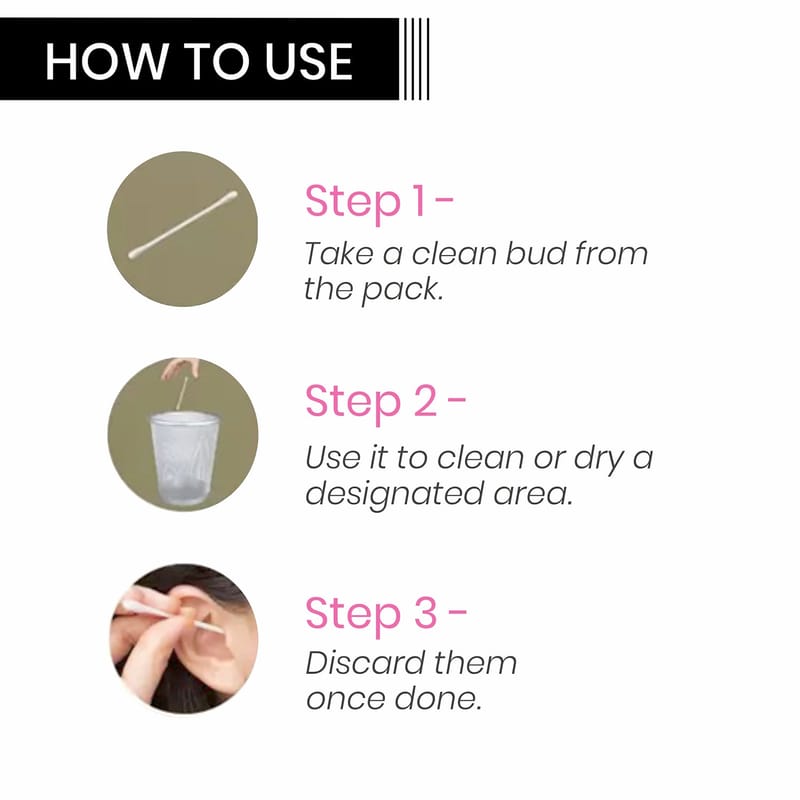 HOW TO USE

Step 1 -
Take a clean bud from the pack.

Step 2 -
Use it to clean or dry a designated area.

Step 3 -
Discard them once done.