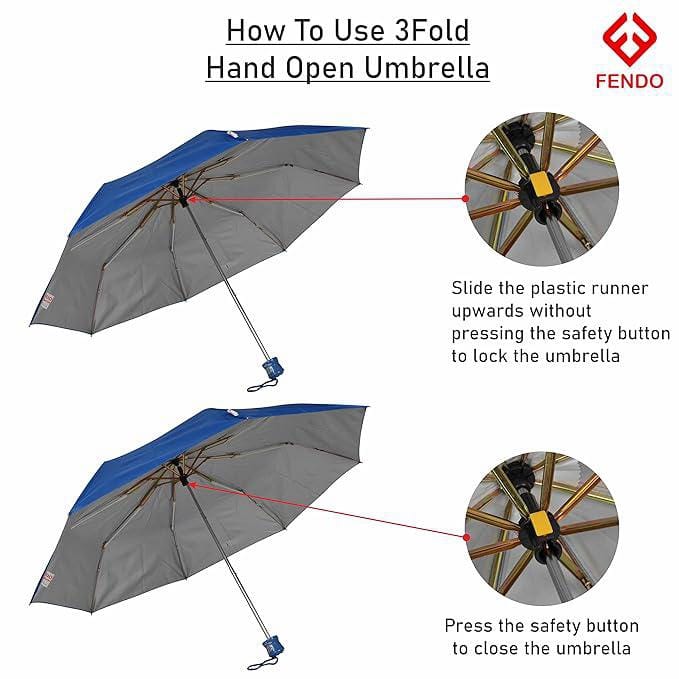 How To Use 3Fold Hand Open Umbrella

FENDO

Slide the plastic runner upwards without pressing the safety button to lock the umbrella

Press the safety button to close the umbrella