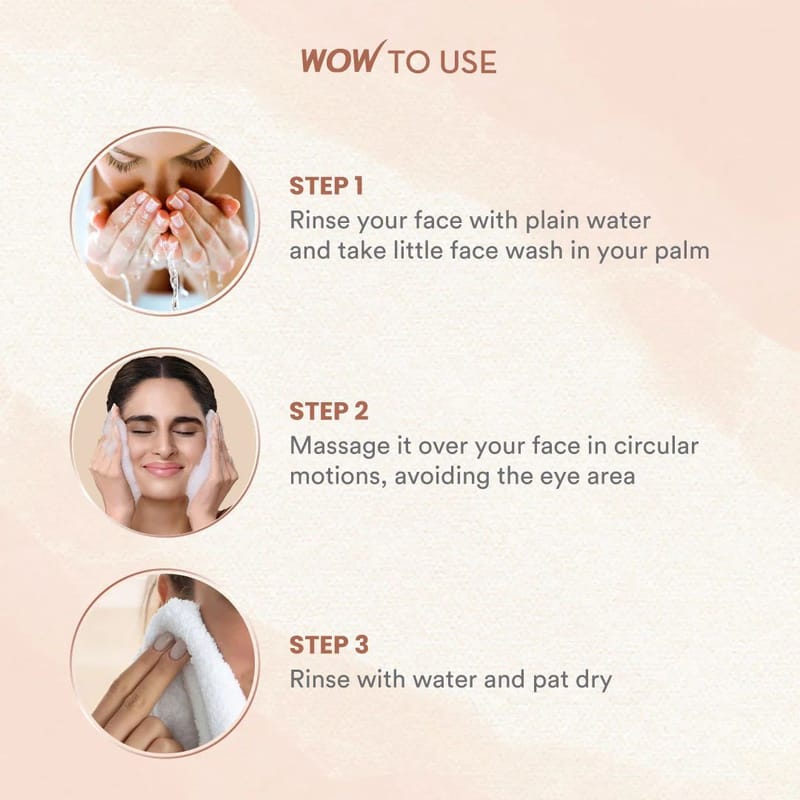 WOW TO USE

STEP 1
Rinse your face with plain water and take little face wash in your palm

STEP 2
Massage it over your face in circular motions, avoiding the eye area

STEP 3
Rinse with water and pat dry