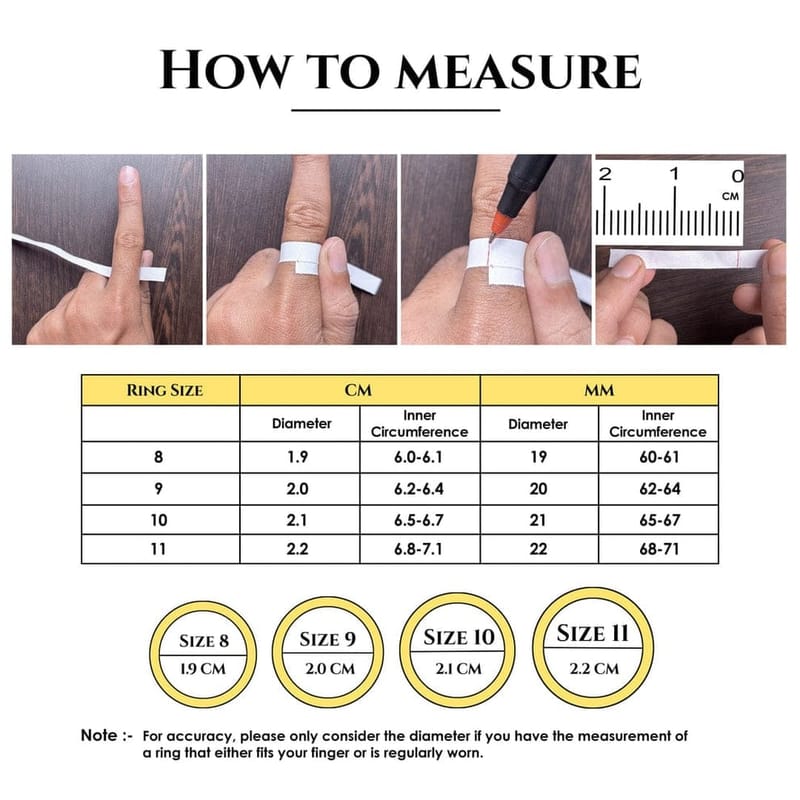 HOW TO MEASURE

2 1 0
CM

| RING SIZE | CM | | MM | |
|---|---|---|---|---|
| | Diameter | Inner Circumference | Diameter | Inner Circumference |
| 8 | 1.9 | 6.0-6.1 | 19 | 60-61 |
| 9 | 2.0 | 6.2-6.4 | 20 | 62-64 |
| 10 | 2.1 | 6.5-6.7 | 21 | 65-67 |
| 11 | 2.2 | 6.8-7.1 | 22 | 68-71 |

SIZE 8
1.9 CM

SIZE 9
2.0 CM

SIZE 10
2.1 CM

SIZE 11
2.2 CM

Note :- For accuracy, please only consider the diameter if you have the measurement of a ring that either fits your finger or is regularly worn.