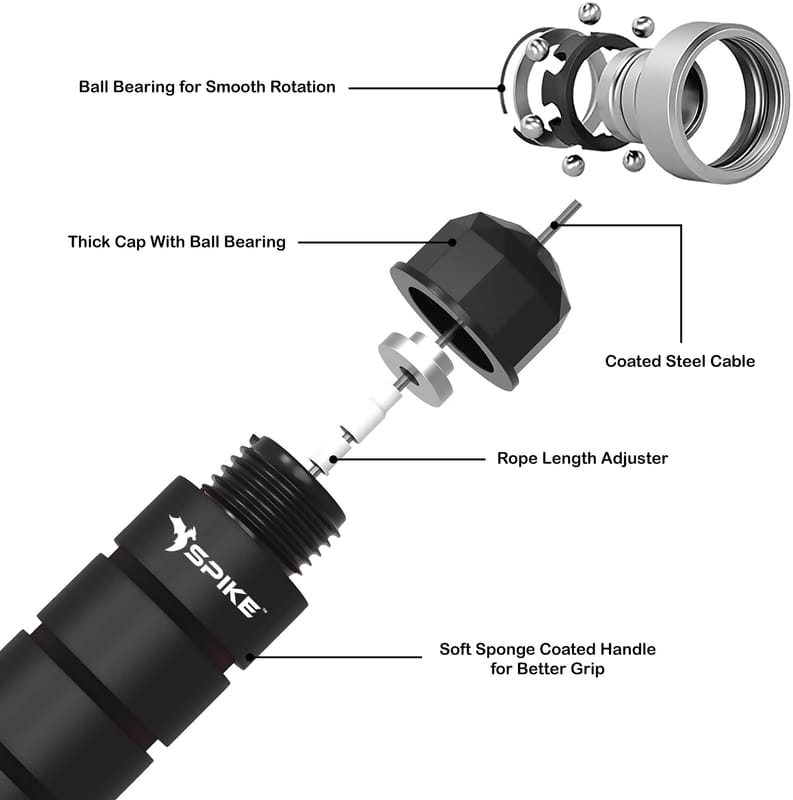 Ball Bearing for Smooth Rotation

Thick Cap With Ball Bearing

Coated Steel Cable

Rope Length Adjuster

SPIKE™

Soft Sponge Coated Handle for Better Grip