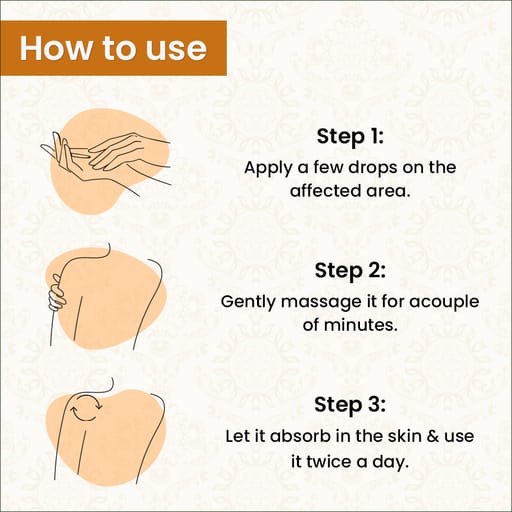 How to use

Step 1:
Apply a few drops on the affected area.

Step 2:
Gently massage it for acouple of minutes.

Step 3:
Let it absorb in the skin & use it twice a day.