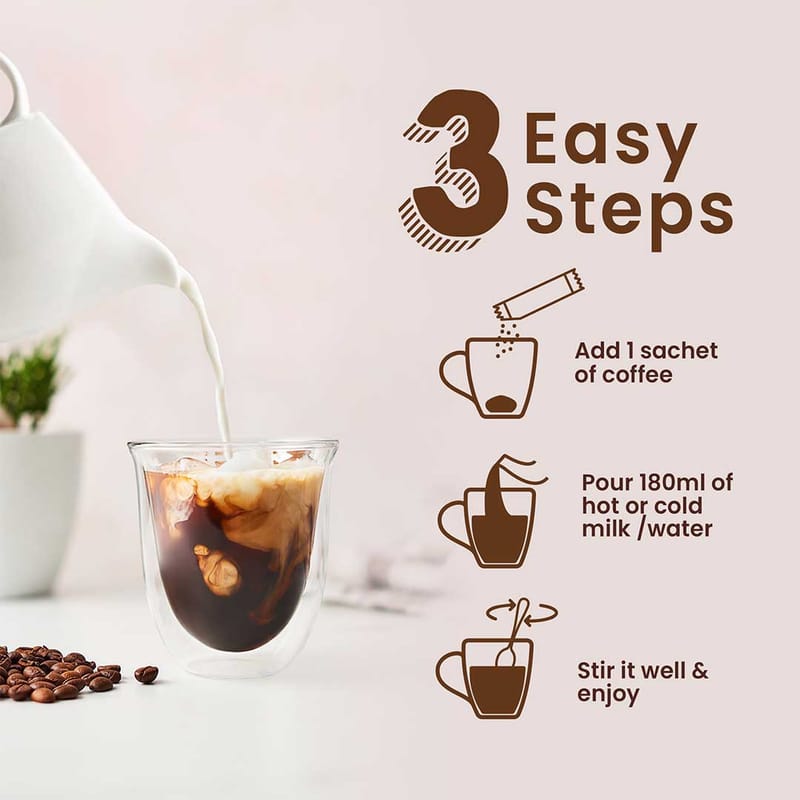 3 Easy Steps

Add 1 sachet of coffee

Pour 180ml of hot or cold milk /water

Stir it well & enjoy