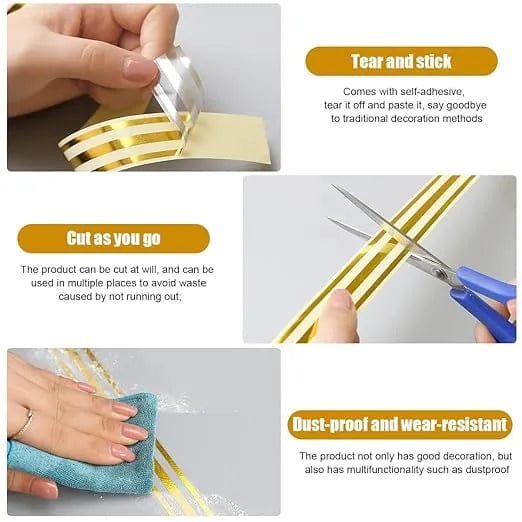 Tear and stick

Comes with self-adhesive, tear it off and paste it, say goodbye to traditional decoration methods

Cut as you go

The product can be cut at will, and can be used in multiple places to avoid waste caused by not running out;

Dust-proof and wear-resistant

The product not only has good decoration, but also has multifunctionality such as dustproof