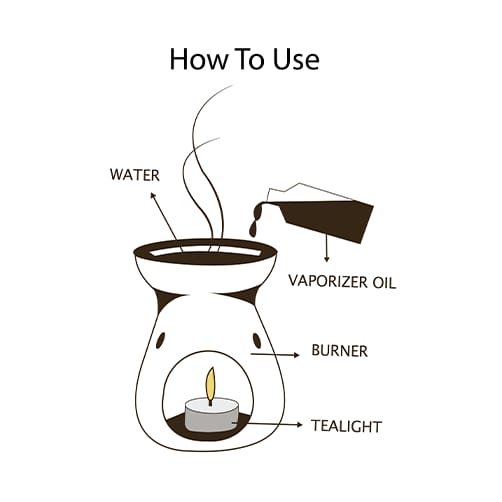 How To Use

WATER

VAPORIZER OIL

BURNER

TEALIGHT