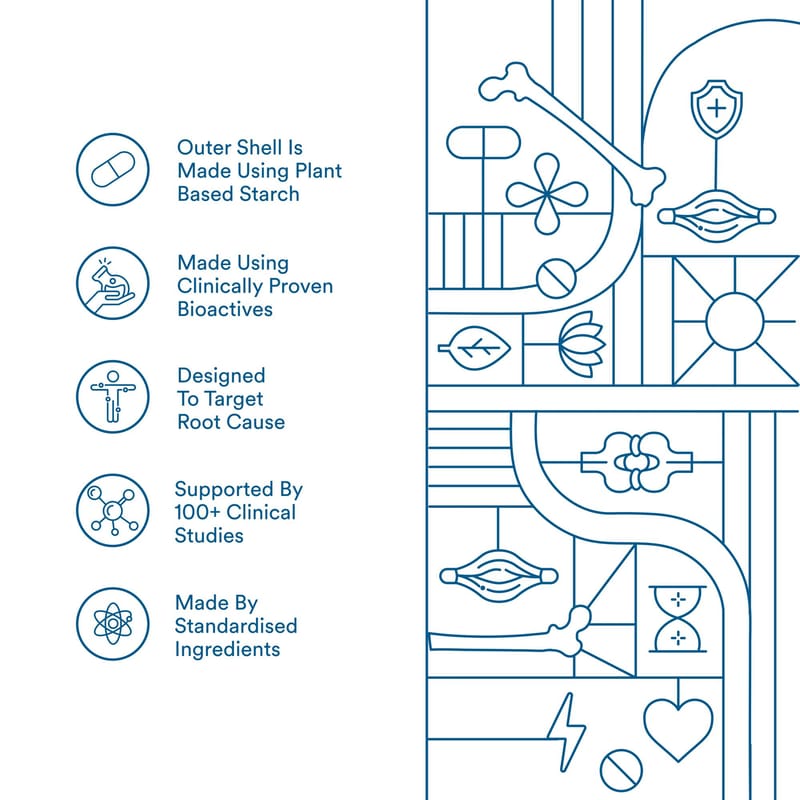 Outer Shell Is Made Using Plant Based Starch

Made Using Clinically Proven Bioactives

Designed To Target Root Cause

Supported By 100+ Clinical Studies

Made By Standardised Ingredients