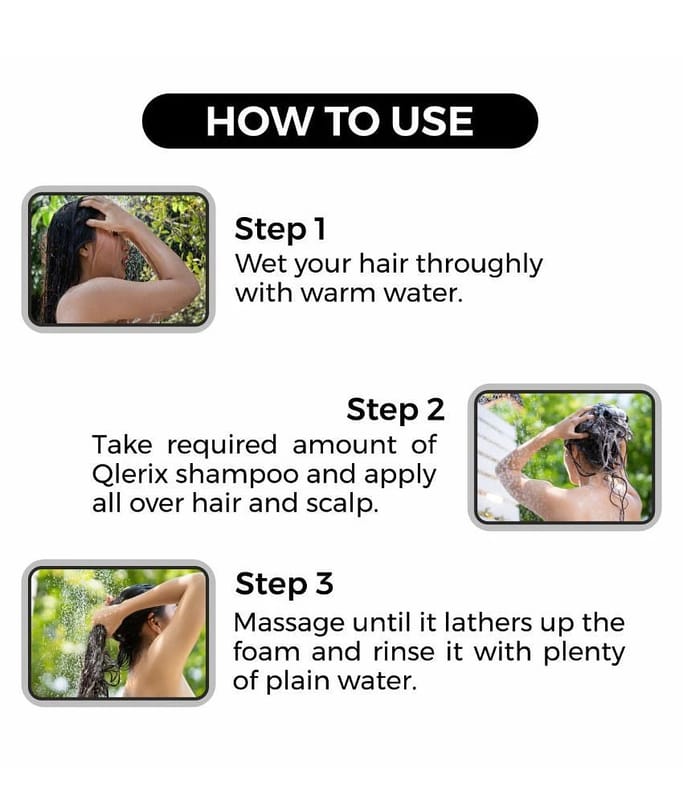 HOW TO USE

Step 1
Wet your hair throughly with warm water.

Step 2
Take required amount of Qlerix shampoo and apply all over hair and scalp.

Step 3
Massage until it lathers up the foam and rinse it with plenty of plain water.