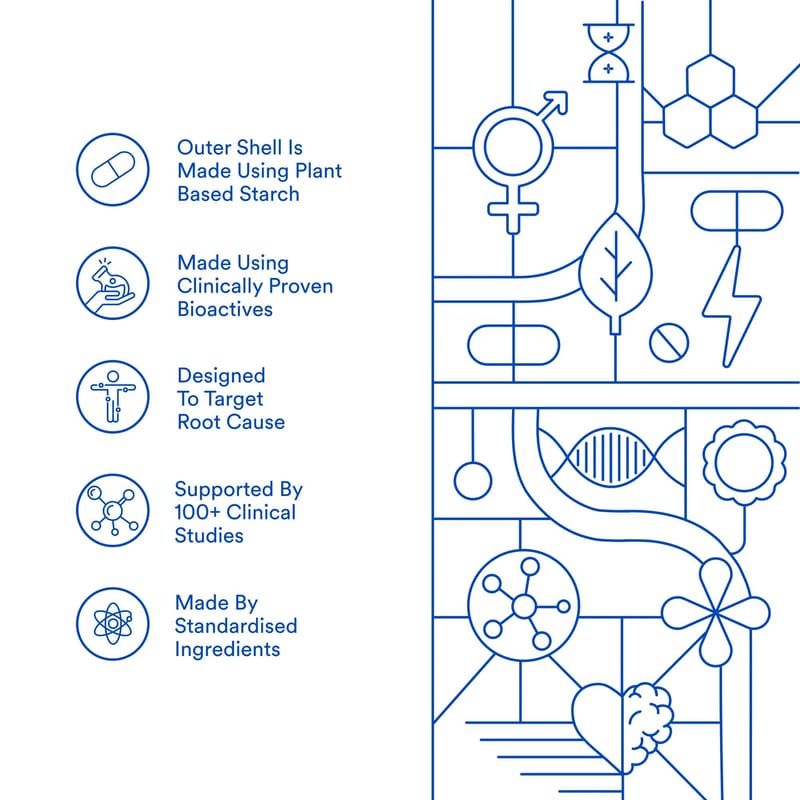 Outer Shell Is Made Using Plant Based Starch

Made Using Clinically Proven Bioactives

Designed To Target Root Cause

Supported By 100+ Clinical Studies

Made By Standardised Ingredients