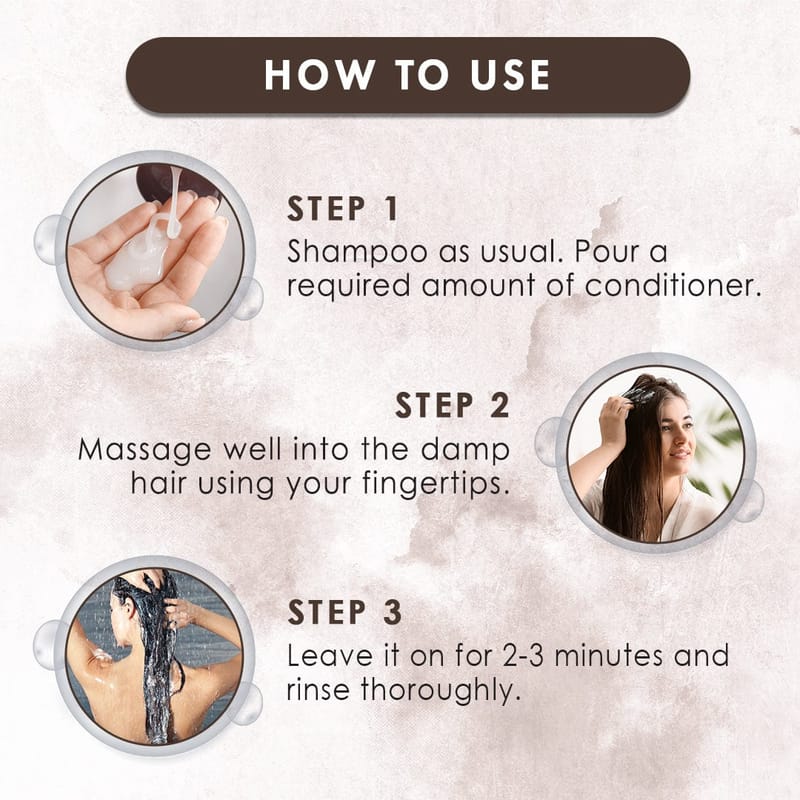 HOW TO USE

STEP 1
Shampoo as usual. Pour a required amount of conditioner.

STEP 2
Massage well into the damp hair using your fingertips.

STEP 3
Leave it on for 2-3 minutes and rinse thoroughly.