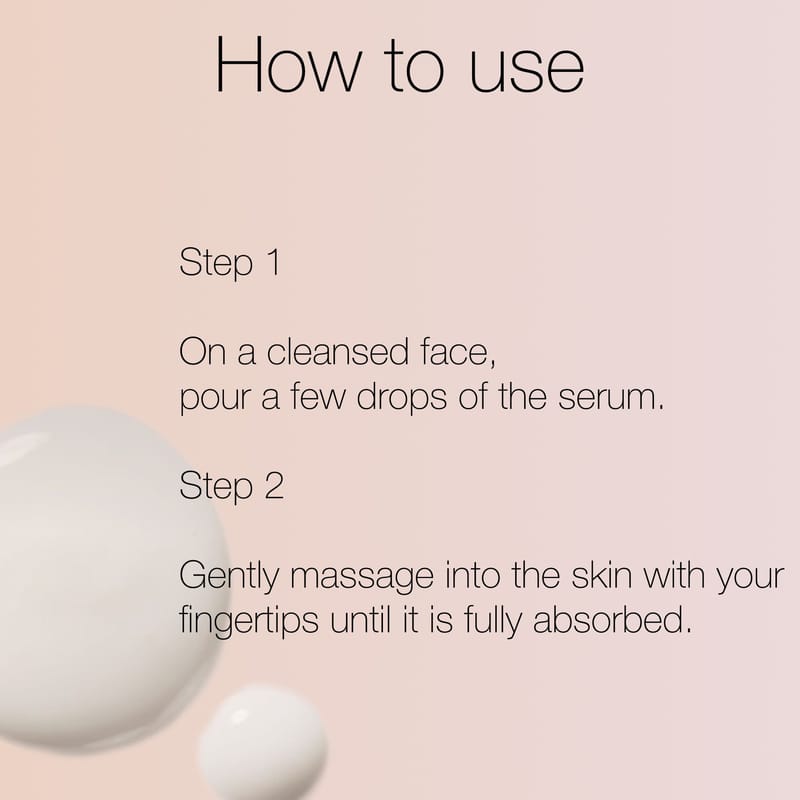 How to use

Step 1

On a cleansed face,
pour a few drops of the serum.

Step 2

Gently massage into the skin with your fingertips until it is fully absorbed.