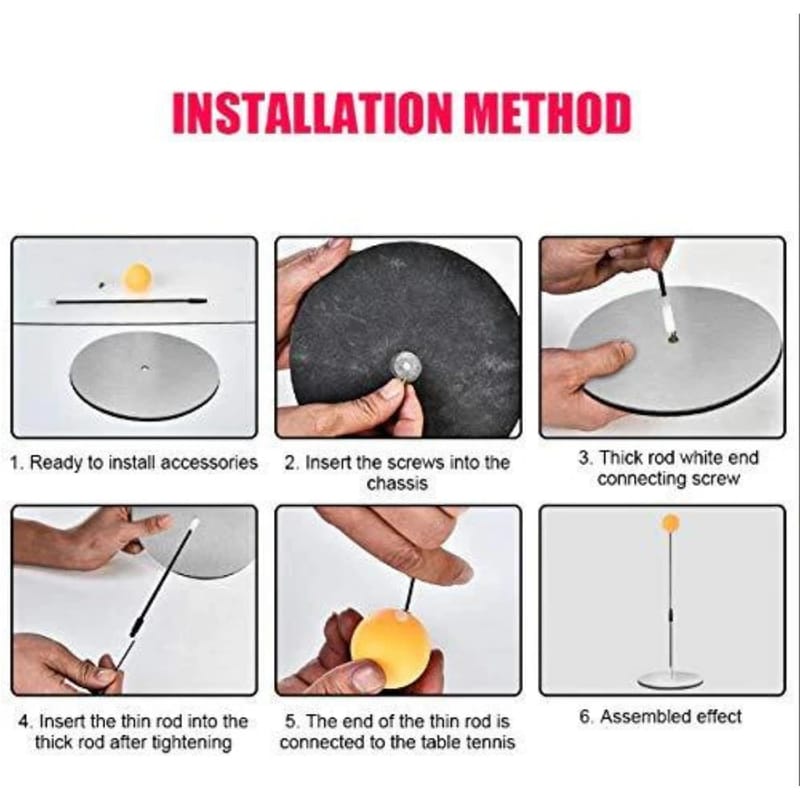 INSTALLATION METHOD

1. Ready to install accessories

2. Insert the screws into the chassis

3. Thick rod white end connecting screw

4. Insert the thin rod into the thick rod after tightening

5. The end of the thin rod is connected to the table tennis

6. Assembled effect