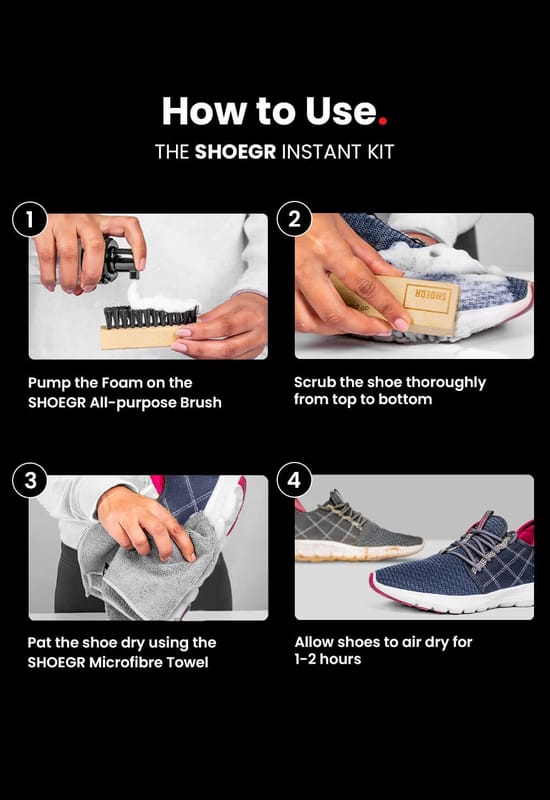 How to Use.

THE SHOEGR INSTANT KIT

1

Pump the Foam on the SHOEGR All-purpose Brush

2

SHOEGR

Scrub the shoe thoroughly from top to bottom

3

Pat the shoe dry using the SHOEGR Microfibre Towel

4

Allow shoes to air dry for 1-2 hours