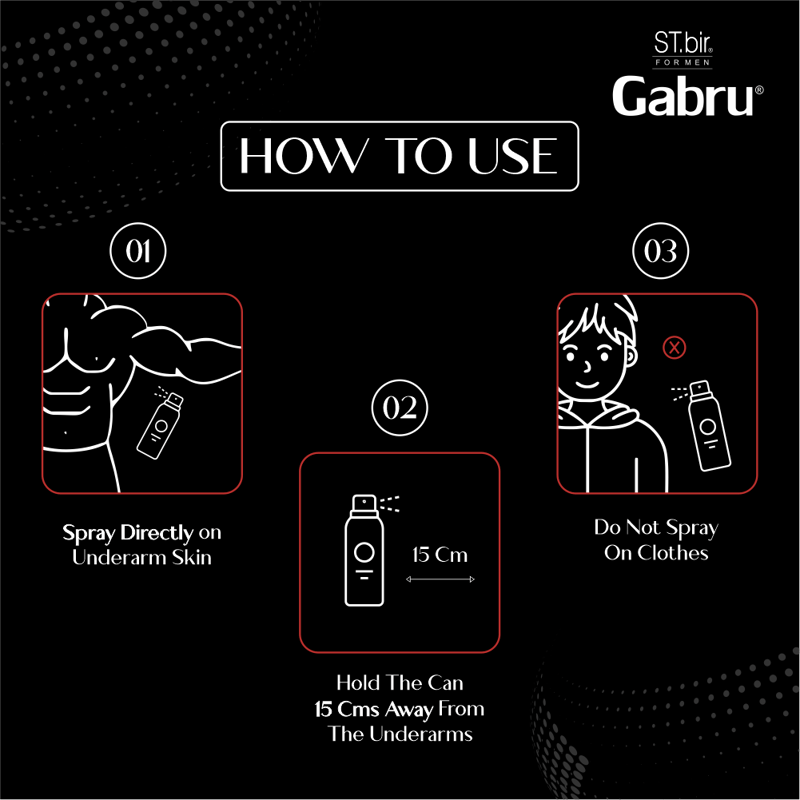 ST.bir® FOR MEN
Gabru®

HOW TO USE

01

Spray Directly on Underarm Skin

02

15 Cm

Hold The Can 15 Cms Away From The Underarms

03

Do Not Spray On Clothes