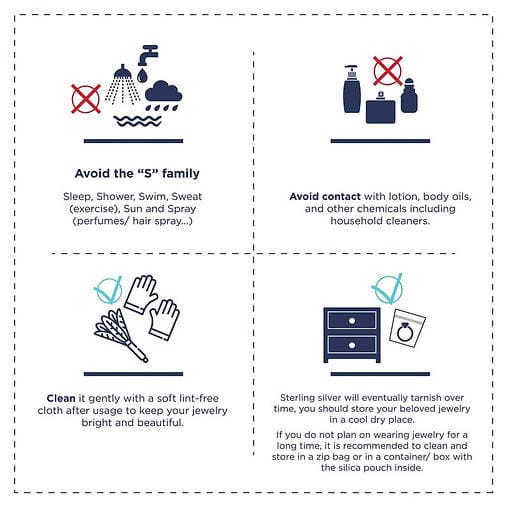 Avoid the “S” family

Sleep, Shower, Swim, Sweat (exercise), Sun and Spray (perfumes/ hair spray...)

Avoid contact with lotion, body oils, and other chemicals including household cleaners.

Clean it gently with a soft lint-free cloth after usage to keep your jewelry bright and beautiful.

Sterling silver will eventually tarnish over time, you should store your beloved jewelry in a cool dry place.

If you do not plan on wearing jewelry for a long time, it is recommended to clean and store in a zip bag or in a container/ box with the silica pouch inside.