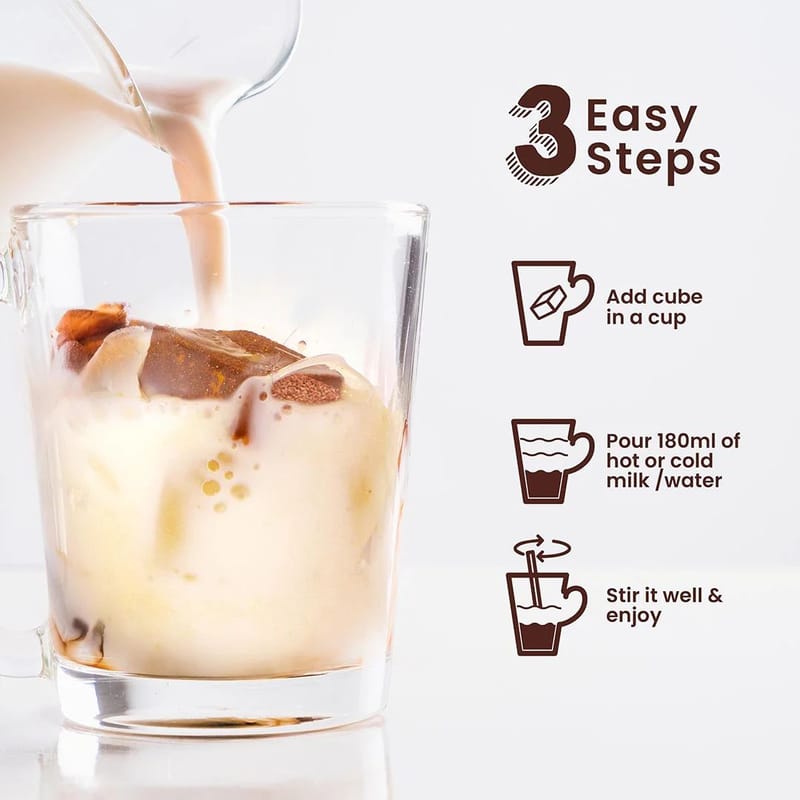 3 Easy Steps

Add cube in a cup

Pour 180ml of hot or cold milk /water

Stir it well & enjoy