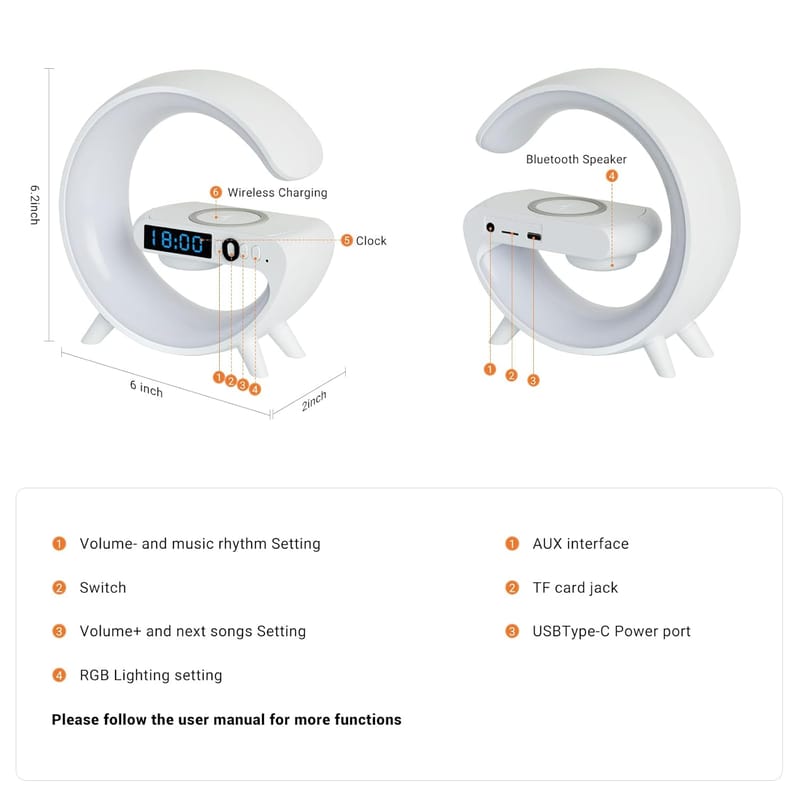 6.2inch

6 Wireless Charging

18:00

5 Clock

1 2 3 4

6 inch

2inch

Bluetooth Speaker
4

1 2 3

1 Volume- and music rhythm Setting

2 Switch

3 Volume+ and next songs Setting

4 RGB Lighting setting

Please follow the user manual for more functions

1 AUX interface

2 TF card jack

3 USBType-C Power port