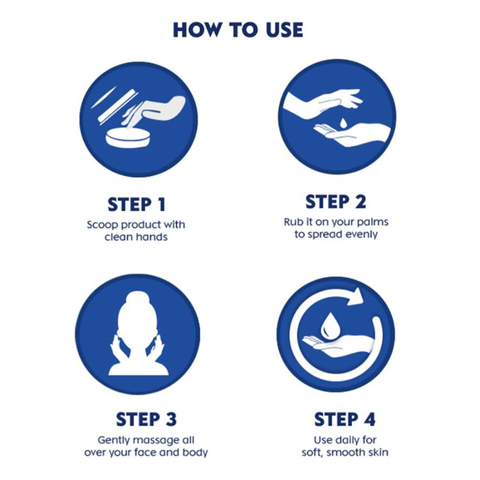 HOW TO USE

STEP 1
Scoop product with clean hands

STEP 2
Rub it on your palms to spread evenly

STEP 3
Gently massage all over your face and body

STEP 4
Use daily for soft, smooth skin