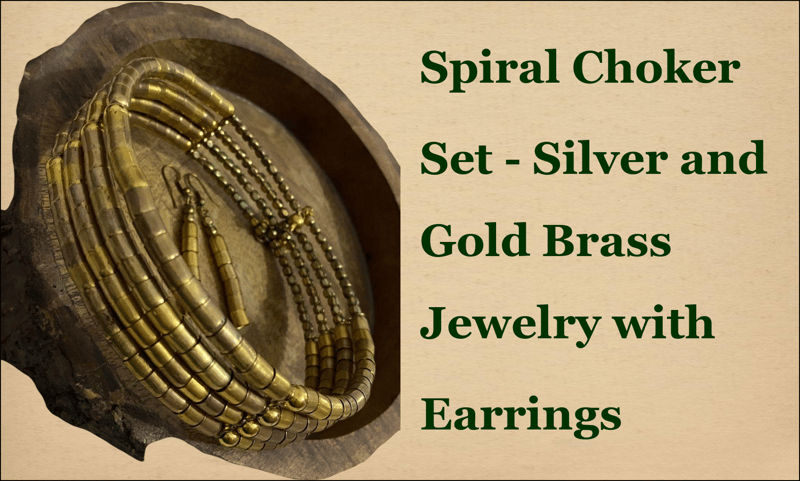 Spiral Choker Set - Silver and Gold Brass Jewelry with Earrings