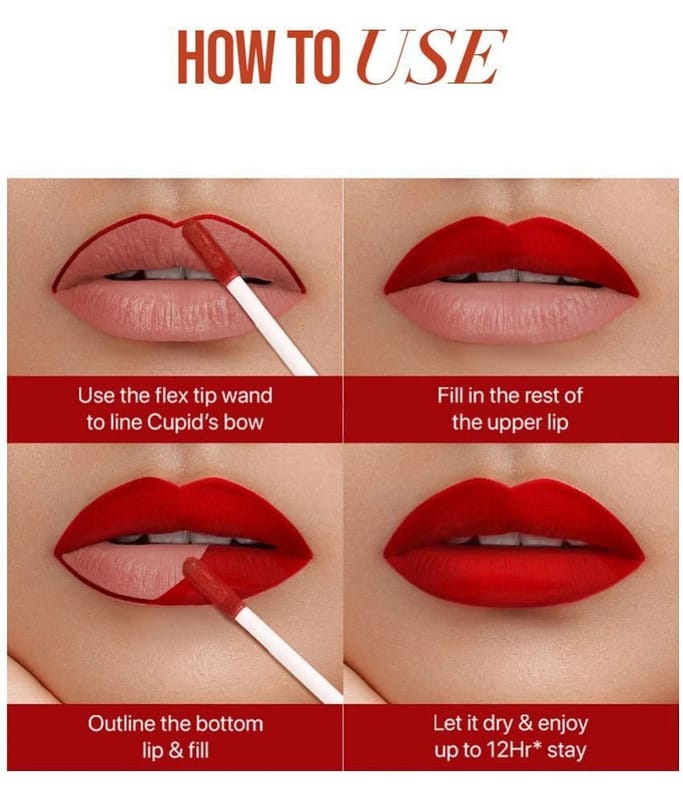 HOW TO USE

Use the flex tip wand to line Cupid's bow

Fill in the rest of the upper lip

Outline the bottom lip & fill

Let it dry & enjoy up to 12Hr* stay