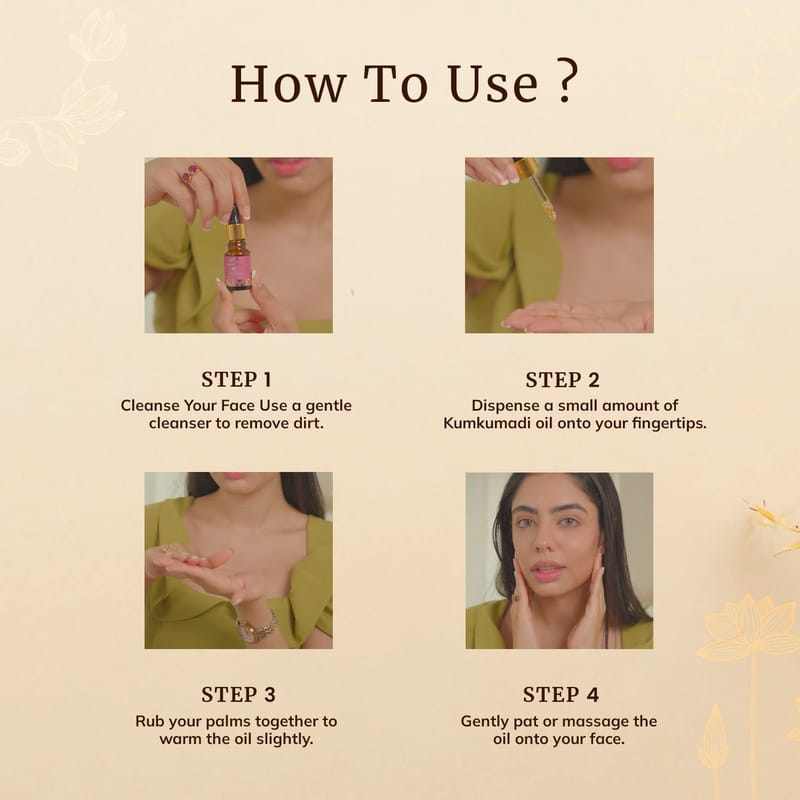 How To Use ?

STEP 1
Cleanse Your Face Use a gentle cleanser to remove dirt.

STEP 2
Dispense a small amount of Kumkumadi oil onto your fingertips.

STEP 3
Rub your palms together to warm the oil slightly.

STEP 4
Gently pat or massage the oil onto your face.