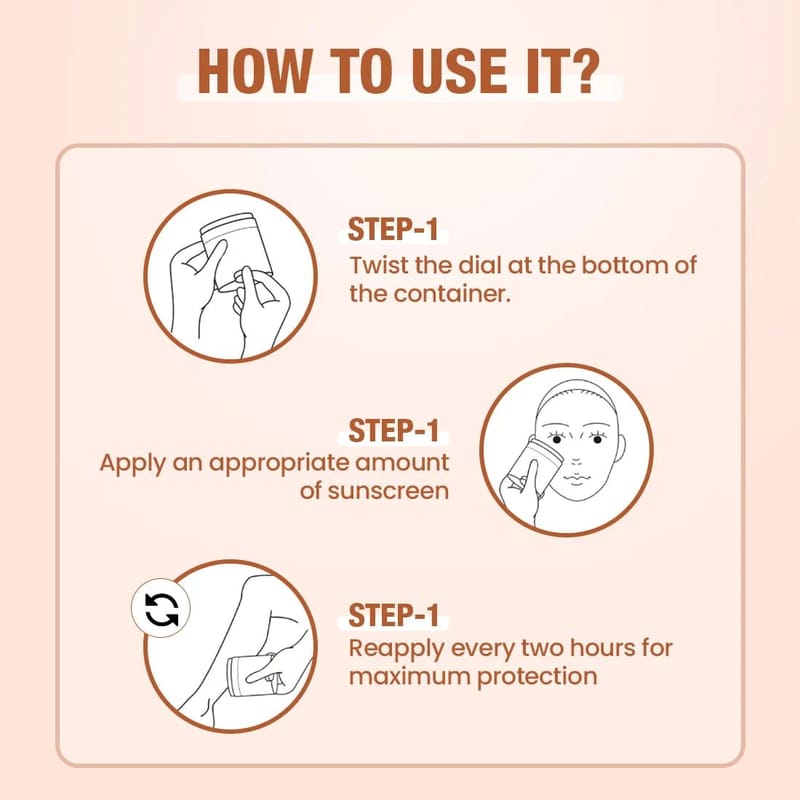 HOW TO USE IT?

STEP-1
Twist the dial at the bottom of the container.

STEP-1
Apply an appropriate amount of sunscreen

STEP-1
Reapply every two hours for maximum protection