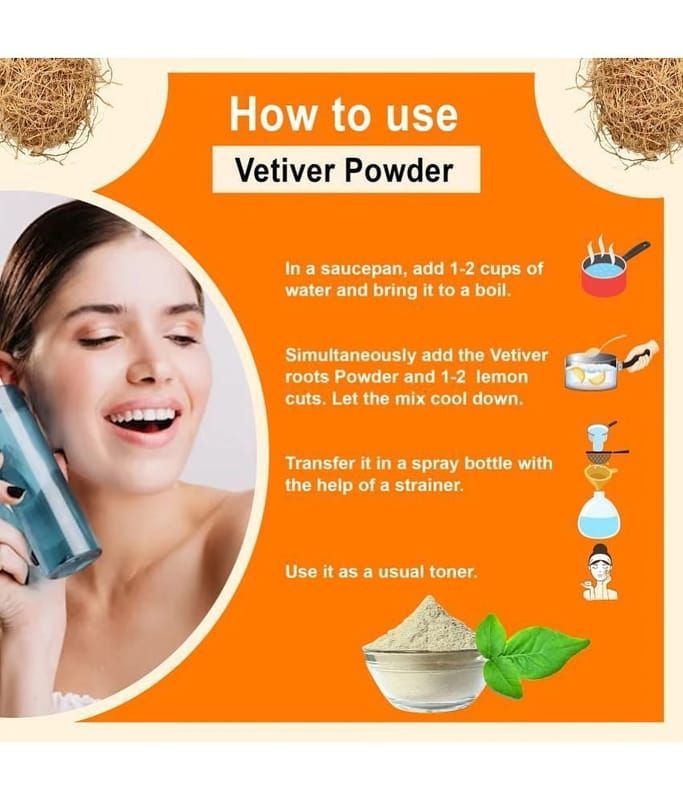 How to use

Vetiver Powder

In a saucepan, add 1-2 cups of water and bring it to a boil.

Simultaneously add the Vetiver roots Powder and 1-2 lemon cuts. Let the mix cool down.

Transfer it in a spray bottle with the help of a strainer.

Use it as a usual toner.