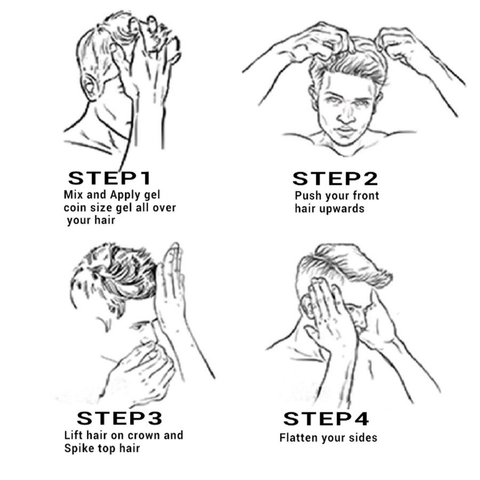 STEP1
Mix and Apply gel coin size gel all over your hair

STEP2
Push your front hair upwards

STEP3
Lift hair on crown and Spike top hair

STEP4
Flatten your sides