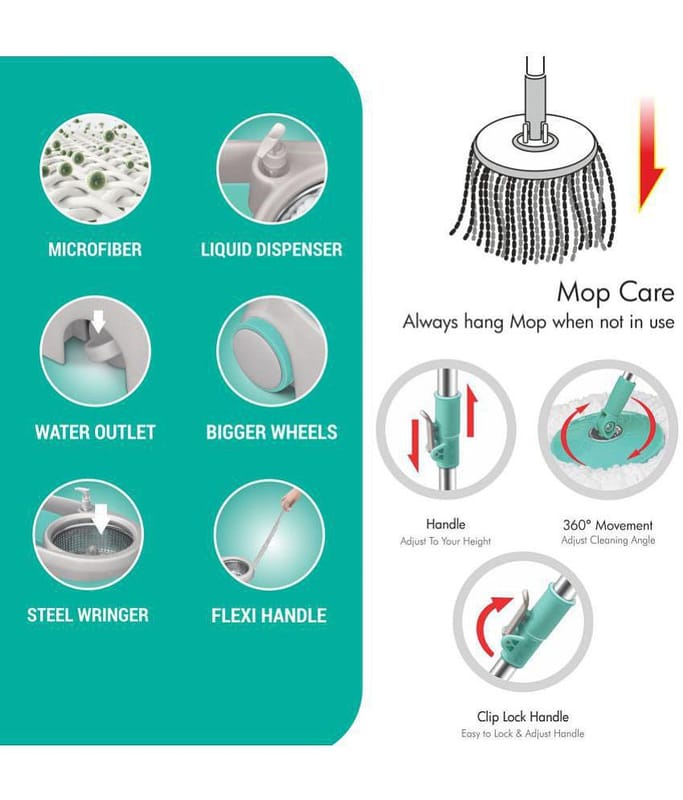 MICROFIBER

LIQUID DISPENSER

WATER OUTLET

BIGGER WHEELS

STEEL WRINGER

FLEXI HANDLE

Mop Care
Always hang Mop when not in use

Handle
Adjust To Your Height

360° Movement
Adjust Cleaning Angle

Clip Lock Handle
Easy to Lock & Adjust Handle