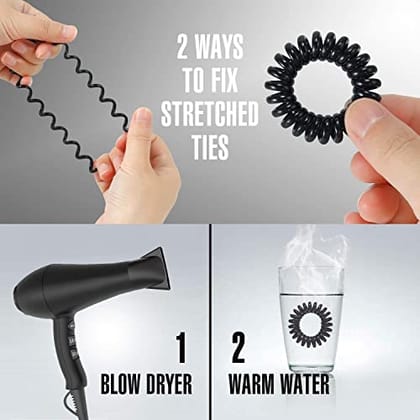 2 WAYS TO FIX STRETCHED TIES

1
BLOW DRYER

2
WARM WATER