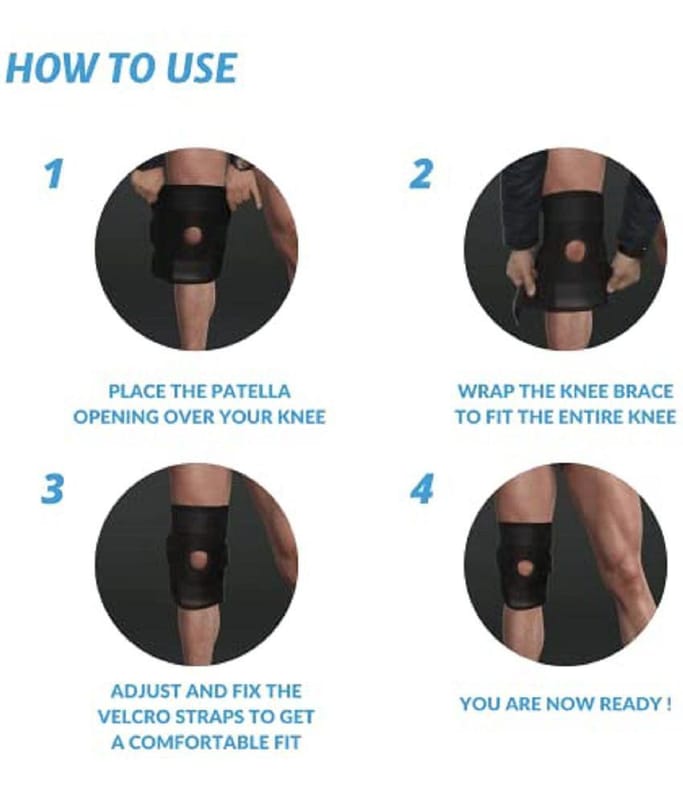 HOW TO USE

1

PLACE THE PATELLA OPENING OVER YOUR KNEE

2

WRAP THE KNEE BRACE TO FIT THE ENTIRE KNEE

3

ADJUST AND FIX THE VELCRO STRAPS TO GET A COMFORTABLE FIT

4

YOU ARE NOW READY !