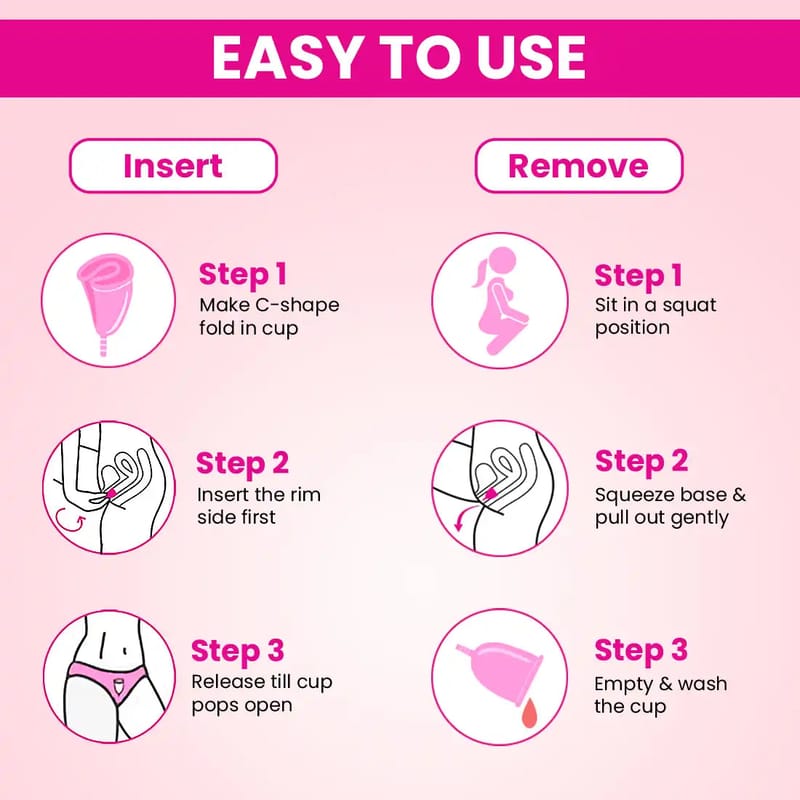 EASY TO USE

Insert

Step 1
Make C-shape fold in cup

Step 2
Insert the rim side first

Step 3
Release till cup pops open

Remove

Step 1
Sit in a squat position

Step 2
Squeeze base & pull out gently

Step 3
Empty & wash the cup