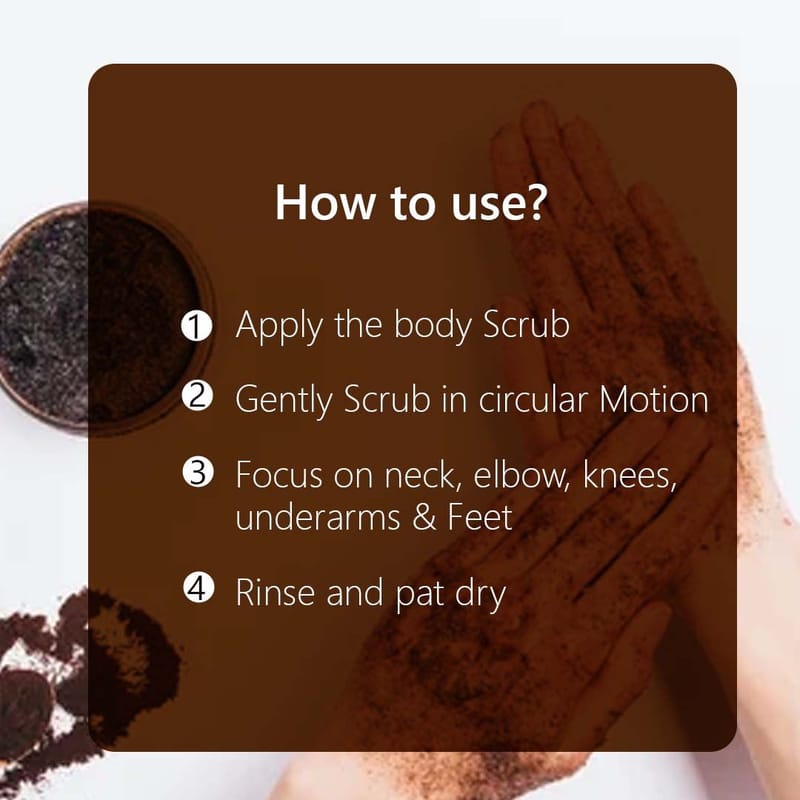 How to use?

1 Apply the body Scrub

2 Gently Scrub in circular Motion

3 Focus on neck, elbow, knees, underarms & Feet

4 Rinse and pat dry