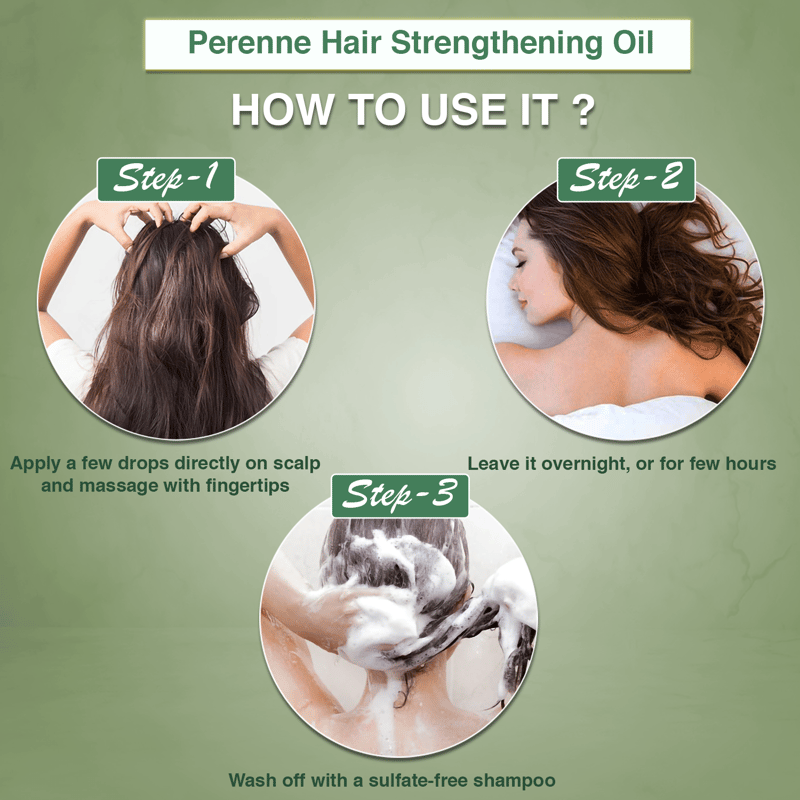 Perenne Hair Strengthening Oil

HOW TO USE IT ?

Step-1

Apply a few drops directly on scalp and massage with fingertips

Step-2

Leave it overnight, or for few hours

Step-3

Wash off with a sulfate-free shampoo