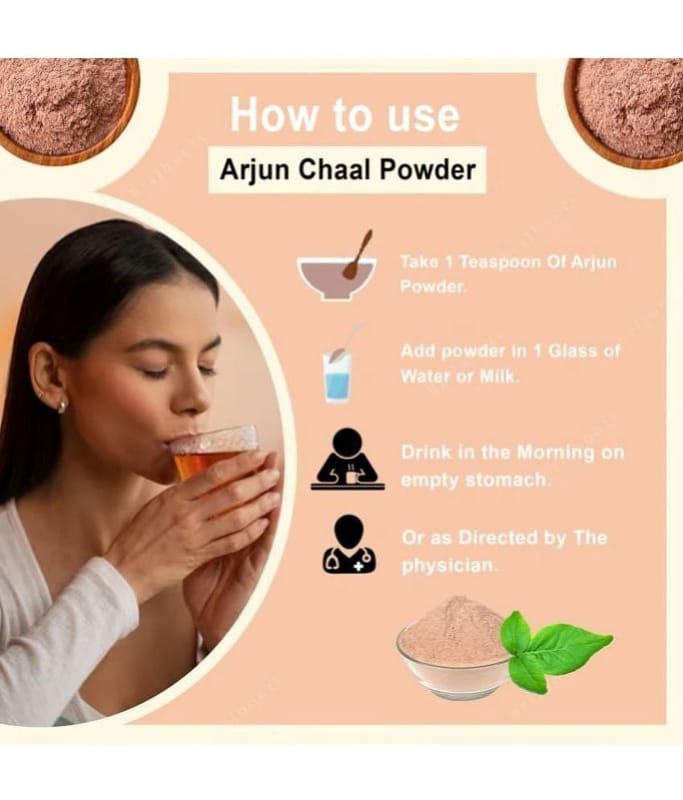 How to use

Arjun Chaal Powder

Take 1 Teaspoon Of Arjun Powder.

Add powder in 1 Glass of Water or Milk.

Drink in the Morning on empty stomach.

Or as Directed by The physician.