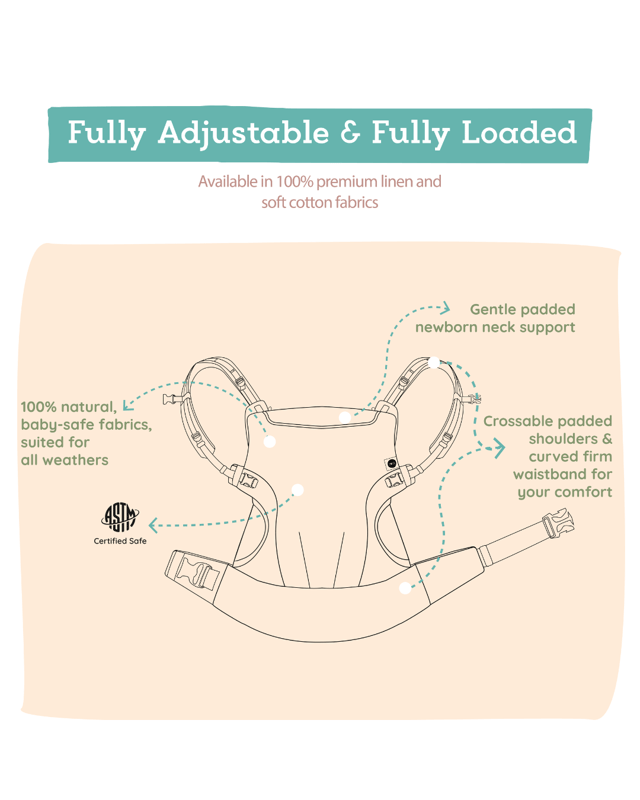 Fully Adjustable & Fully Loaded

Available in 100% premium linen and soft cotton fabrics

Gentle padded newborn neck support

100% natural, baby-safe fabrics, suited for all weathers

Crossable padded shoulders & curved firm waistband for your comfort

ASTM

Certified Safe