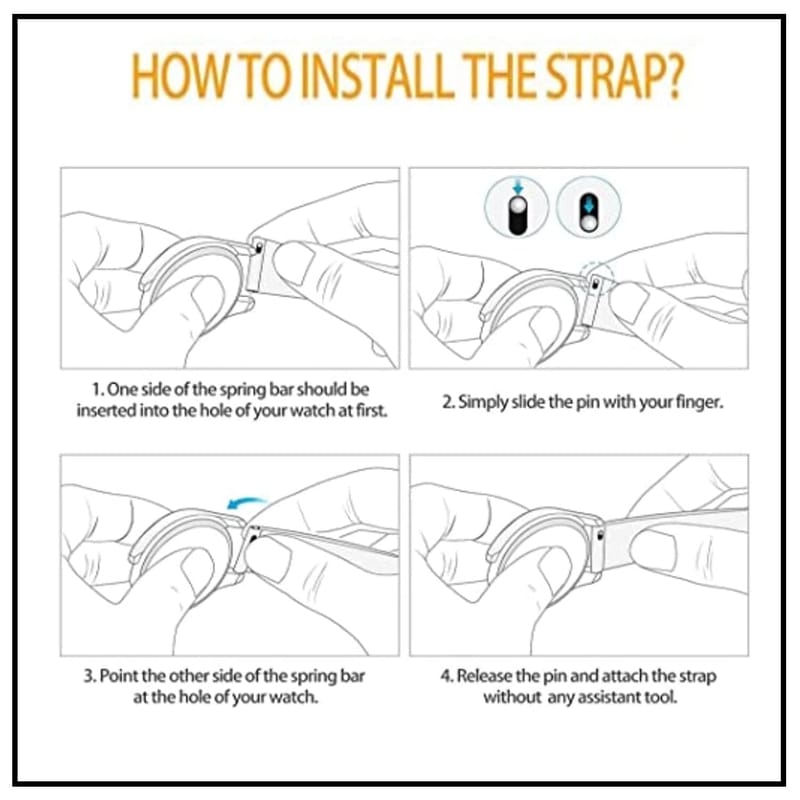 HOW TO INSTALL THE STRAP?

1. One side of the spring bar should be inserted into the hole of your watch at first.

2. Simply slide the pin with your finger.

3. Point the other side of the spring bar at the hole of your watch.

4. Release the pin and attach the strap without any assistant tool.