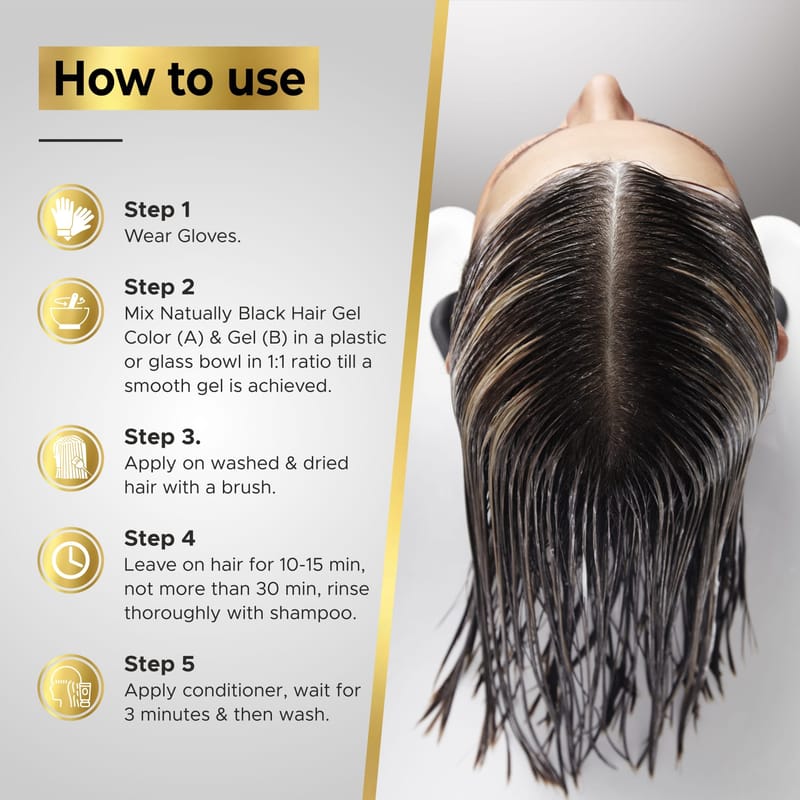 How to use

Step 1
Wear Gloves.

Step 2
Mix Natually Black Hair Gel Color (A) & Gel (B) in a plastic or glass bowl in 1:1 ratio till a smooth gel is achieved.

Step 3.
Apply on washed & dried hair with a brush.

Step 4
Leave on hair for 10-15 min, not more than 30 min, rinse thoroughly with shampoo.

Step 5
Apply conditioner, wait for 3 minutes & then wash.