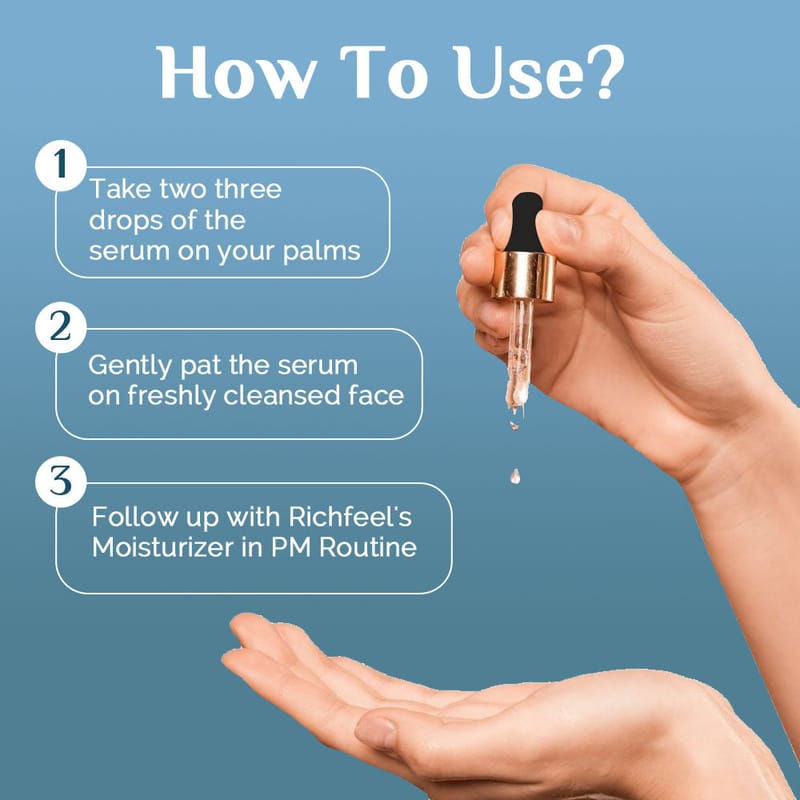 How To Use?

1
Take two three drops of the serum on your palms

2
Gently pat the serum on freshly cleansed face

3
Follow up with Richfeel's Moisturizer in PM Routine