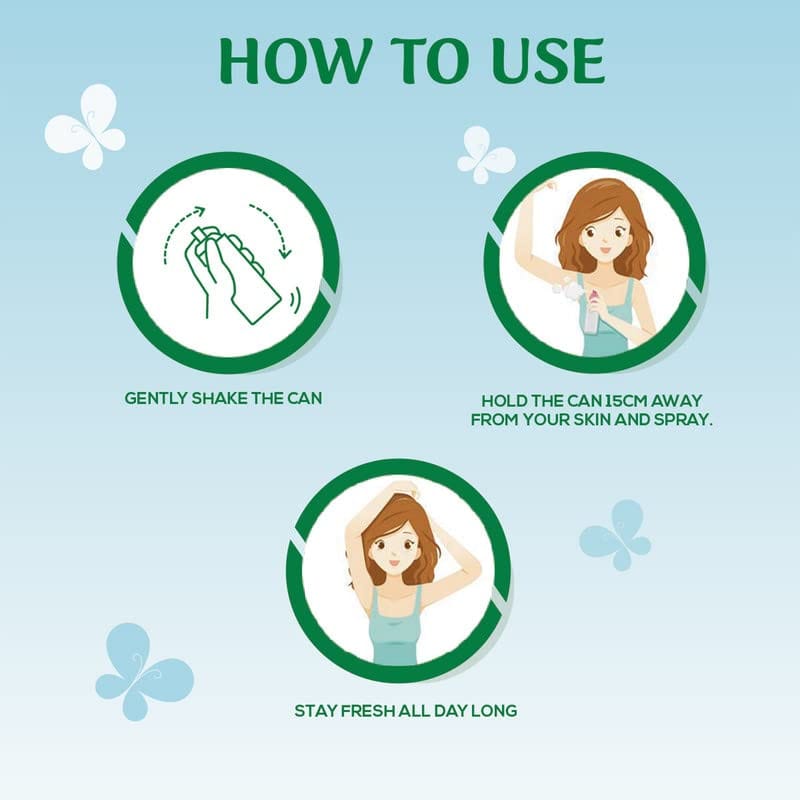 HOW TO USE

GENTLY SHAKE THE CAN

HOLD THE CAN 15CM AWAY FROM YOUR SKIN AND SPRAY.

STAY FRESH ALL DAY LONG