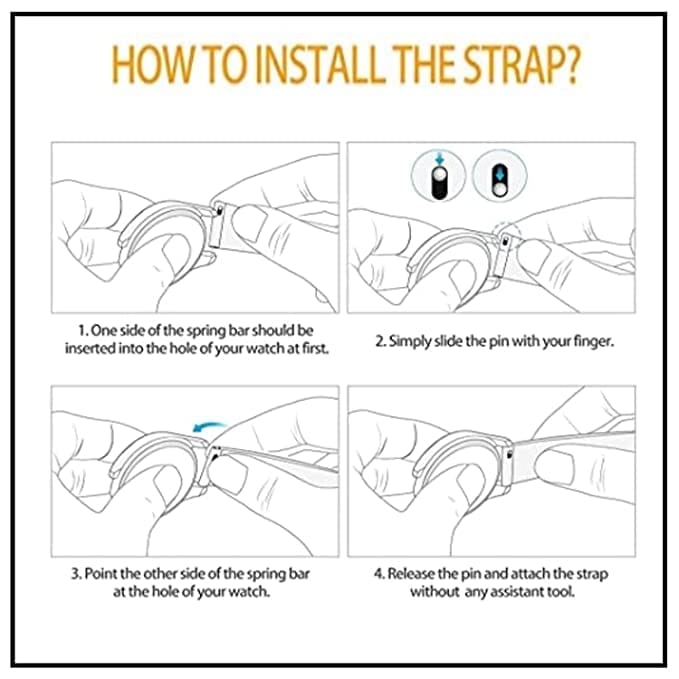 HOW TO INSTALL THE STRAP?

1. One side of the spring bar should be inserted into the hole of your watch at first.

2. Simply slide the pin with your finger.

3. Point the other side of the spring bar at the hole of your watch.

4. Release the pin and attach the strap without any assistant tool.