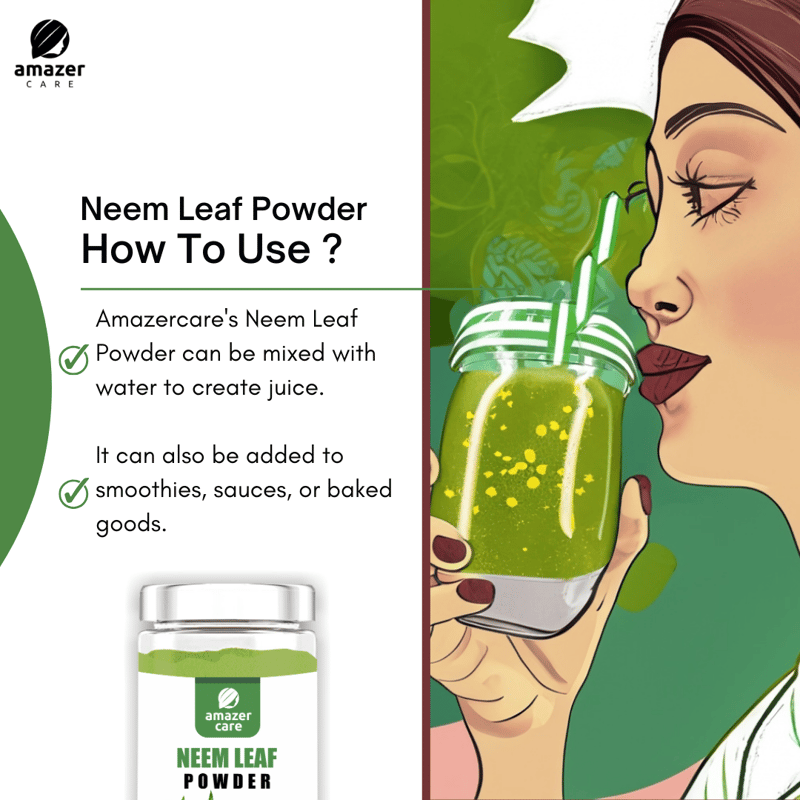 amazer
CARE

Neem Leaf Powder
How To Use ?

Amazercare's Neem Leaf Powder can be mixed with water to create juice.

It can also be added to smoothies, sauces, or baked goods.

amazer care
NEEM LEAF
POWDER