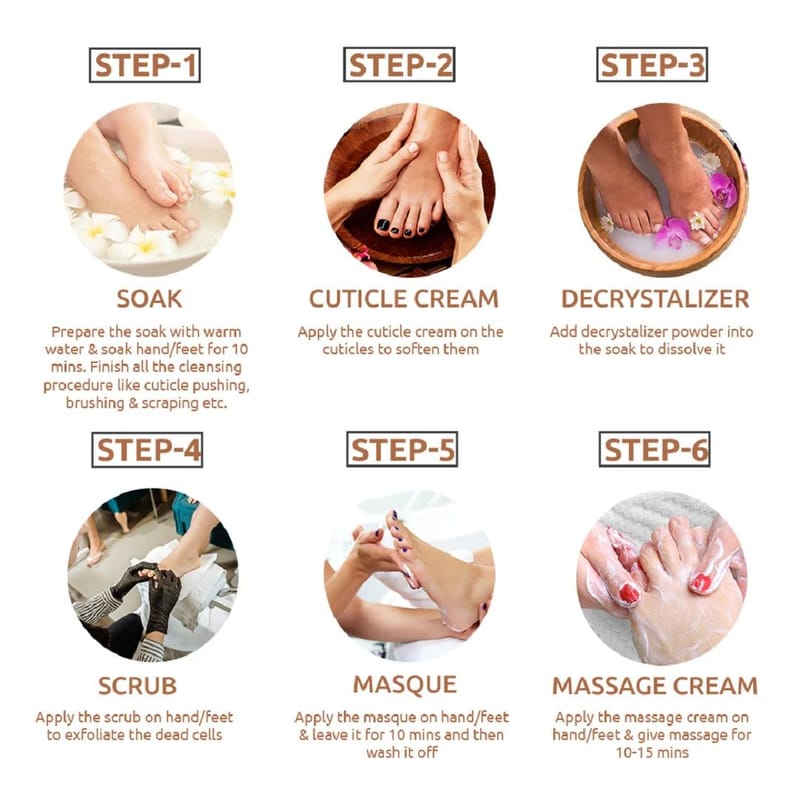 STEP-1

SOAK

Prepare the soak with warm water & soak hand/feet for 10 mins. Finish all the cleansing procedure like cuticle pushing, brushing & scraping etc.

STEP-2

CUTICLE CREAM

Apply the cuticle cream on the cuticles to soften them

STEP-3

DECRYSTALIZER

Add decrystalizer powder into the soak to dissolve it

STEP-4

SCRUB

Apply the scrub on hand/feet to exfoliate the dead cells

STEP-5

MASQUE

Apply the masque on hand/feet & leave it for 10 mins and then wash it off

STEP-6

MASSAGE CREAM

Apply the massage cream on hand/feet & give massage for 10-15 mins