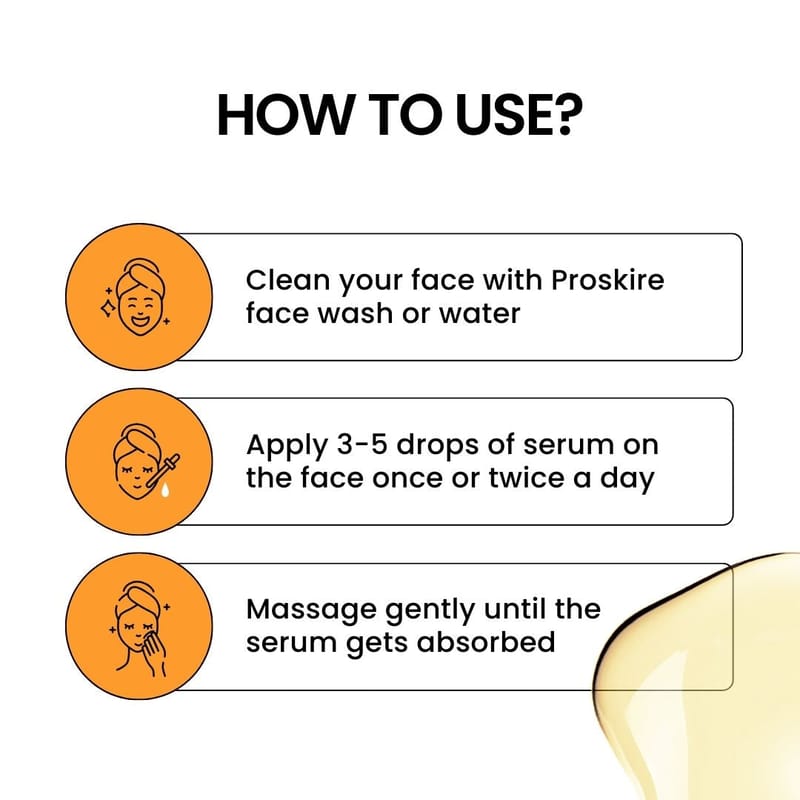 HOW TO USE?

Clean your face with Proskire face wash or water

Apply 3-5 drops of serum on the face once or twice a day

Massage gently until the serum gets absorbed