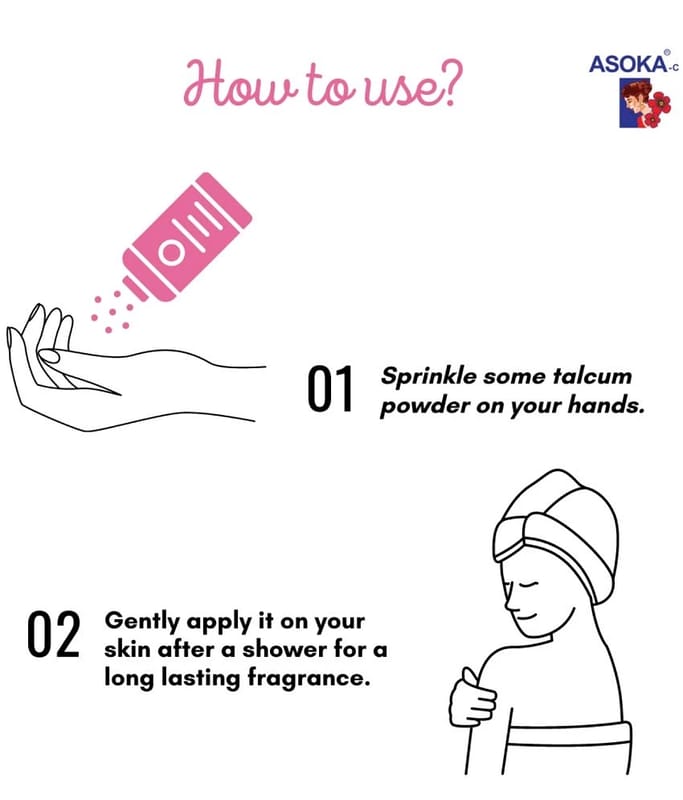 How to use?

ASOKA®-C

01 Sprinkle some talcum powder on your hands.

02 Gently apply it on your skin after a shower for a long lasting fragrance.