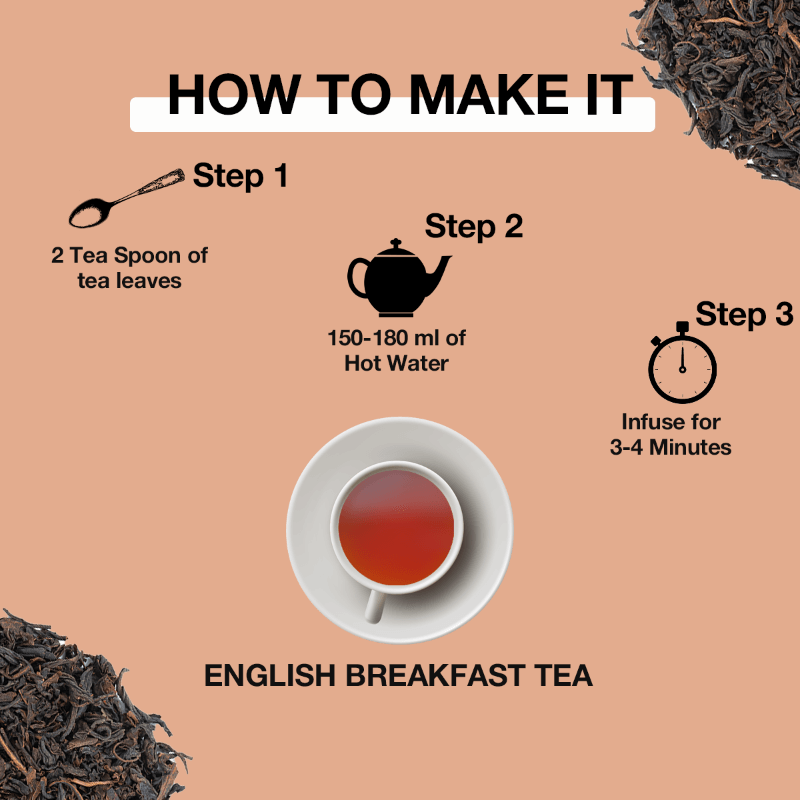 HOW TO MAKE IT

Step 1

2 Tea Spoon of tea leaves

Step 2

150-180 ml of Hot Water

Step 3

Infuse for 3-4 Minutes

ENGLISH BREAKFAST TEA