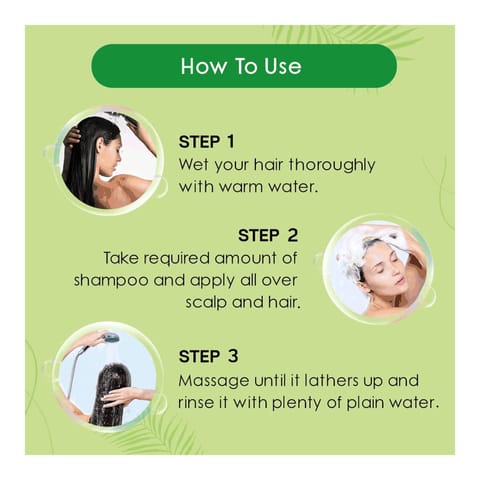 How To Use

STEP 1
Wet your hair thoroughly with warm water.

STEP 2
Take required amount of shampoo and apply all over scalp and hair.

STEP 3
Massage until it lathers up and rinse it with plenty of plain water.